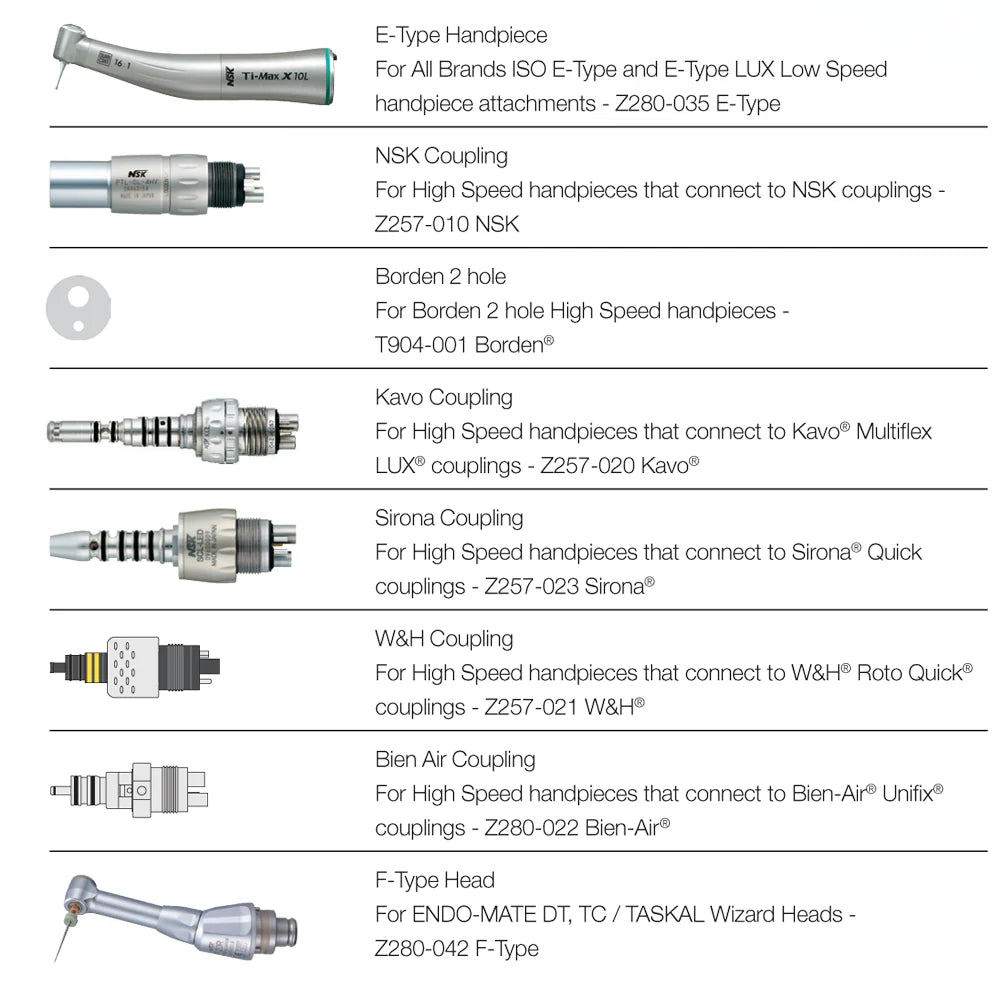 16:1 NSK Ti-Max X 10L

E-Type Handpiece
For All Brands ISO E-Type and E-Type LUX Low Speed handpiece attachments - Z280-035 E-Type

NSK

NSK Coupling
For High Speed handpieces that connect to NSK couplings - Z257-010 NSK

Borden 2 hole
For Borden 2 hole High Speed handpieces - T904-001 Borden®

Kavo Coupling
For High Speed handpieces that connect to Kavo® Multiflex LUX® couplings - Z257-020 Kavo®

NSK

Sirona Coupling
For High Speed handpieces that connect to Sirona® Quick couplings - Z257-023 Sirona®

W&H Coupling
For High Speed handpieces that connect to W&H® Roto Quick® couplings - Z257-021 W&H®

Bien Air Coupling
For High Speed handpieces that connect to Bien-Air® Unifix® couplings - Z280-022 Bien-Air®

F-Type Head
For ENDO-MATE DT, TC / TASKAL Wizard Heads - Z280-042 F-Type